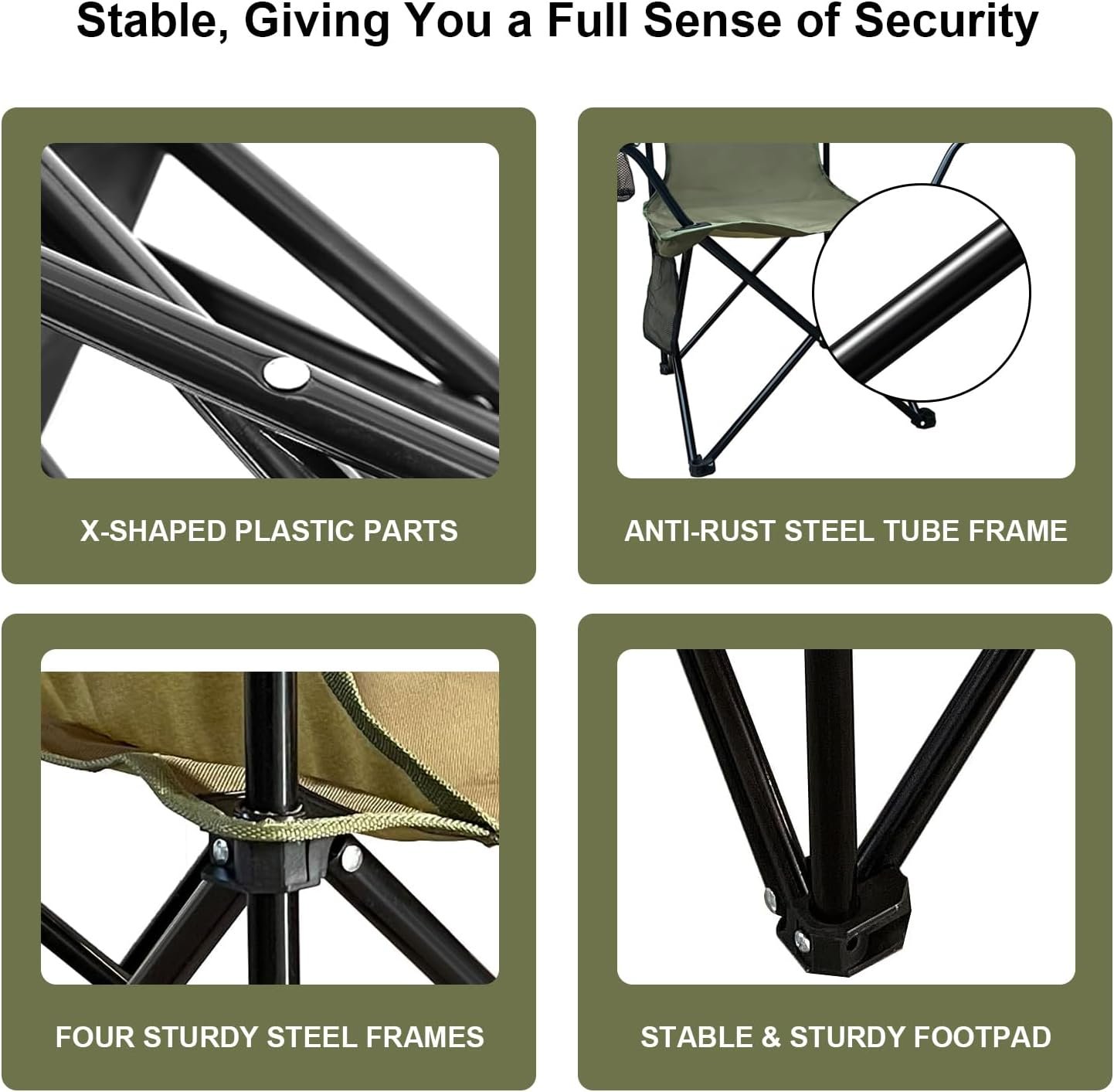 Stable, Giving You a Full Sense of Security

X-SHAPED PLASTIC PARTS

ANTI-RUST STEEL TUBE FRAME

FOUR STURDY STEEL FRAMES

STABLE & STURDY FOOTPAD