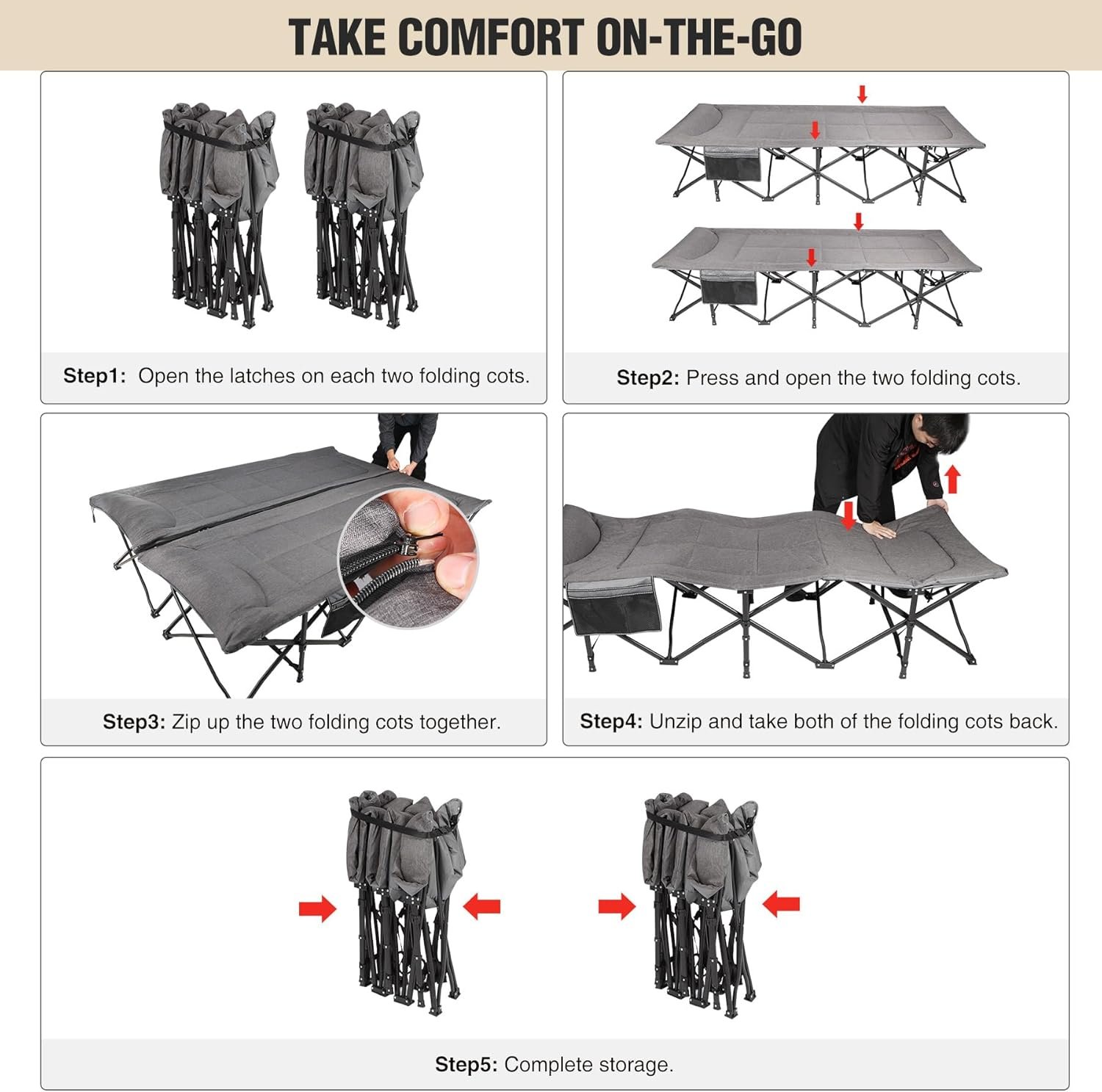 TAKE COMFORT ON-THE-GO

Step1: Open the latches on each two folding cots.

Step2: Press and open the two folding cots.

Step3: Zip up the two folding cots together.

Step4: Unzip and take both of the folding cots back.

Step5: Complete storage.