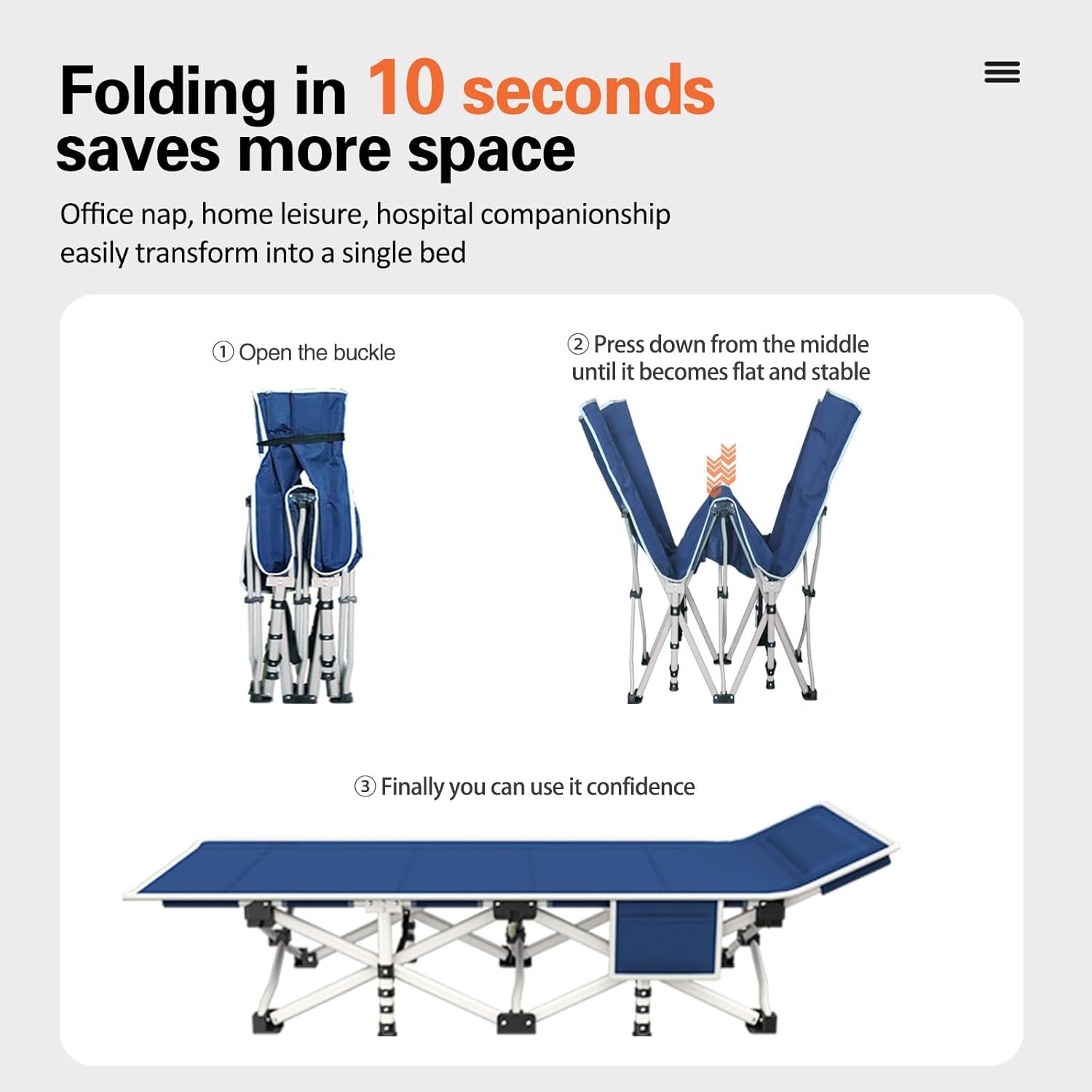 Folding in 10 seconds saves more space

Office nap, home leisure, hospital companionship easily transform into a single bed

① Open the buckle

② Press down from the middle until it becomes flat and stable

③ Finally you can use it confidence